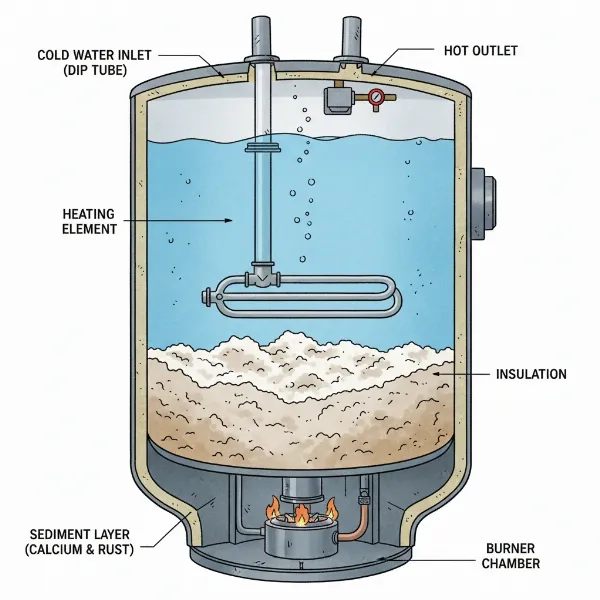 COLD WATER INLET
(DIP TUBE)

HOT OUTLET

HEATING
ELEMENT

INSULATION

SEDIMENT LAYER
(CALCIUM & RUST)

BURNER
CHAMBER