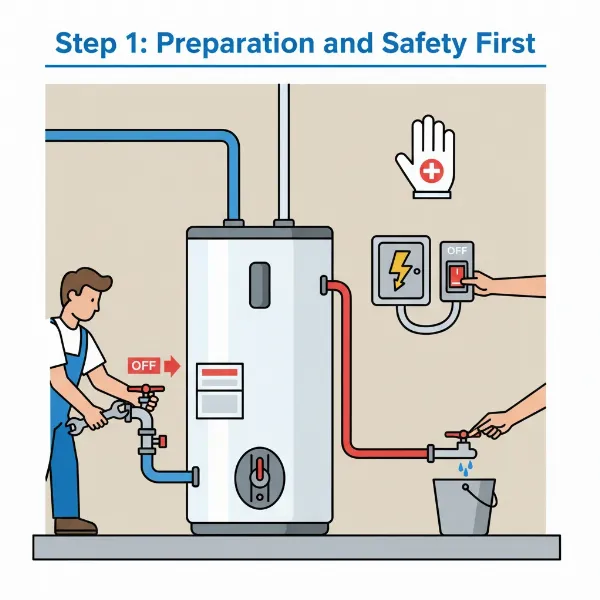 Step 1: Preparation and Safety First

OFF

OFF